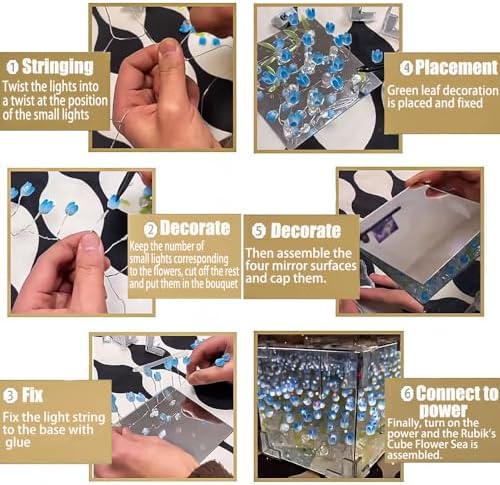 ① Stringing
Twist the lights into a twist at the position of the small lights

④ Placement
Green leaf decoration is placed and fixed

② Decorate
Keep the number of small lights corresponding to the flowers, cut off the rest and put them in the bouquet

⑤ Decorate
Then assemble the four mirror surfaces and cap them.

③ Fix
Fix the light string to the base with glue

⑥ Connect to power
Finally, turn on the power and the Rubik's Cube Flower Sea is assembled.